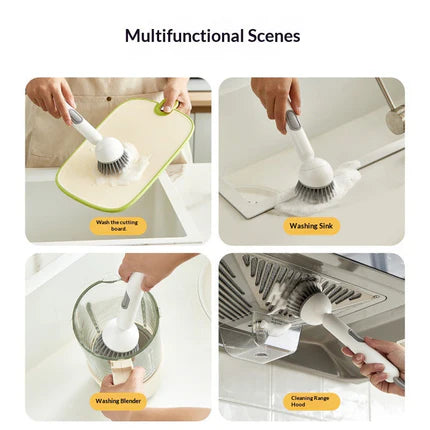 Multifunctional Scenes

Wash the cutting board.

Washing Sink

Washing Blender

Cleaning Range Hood